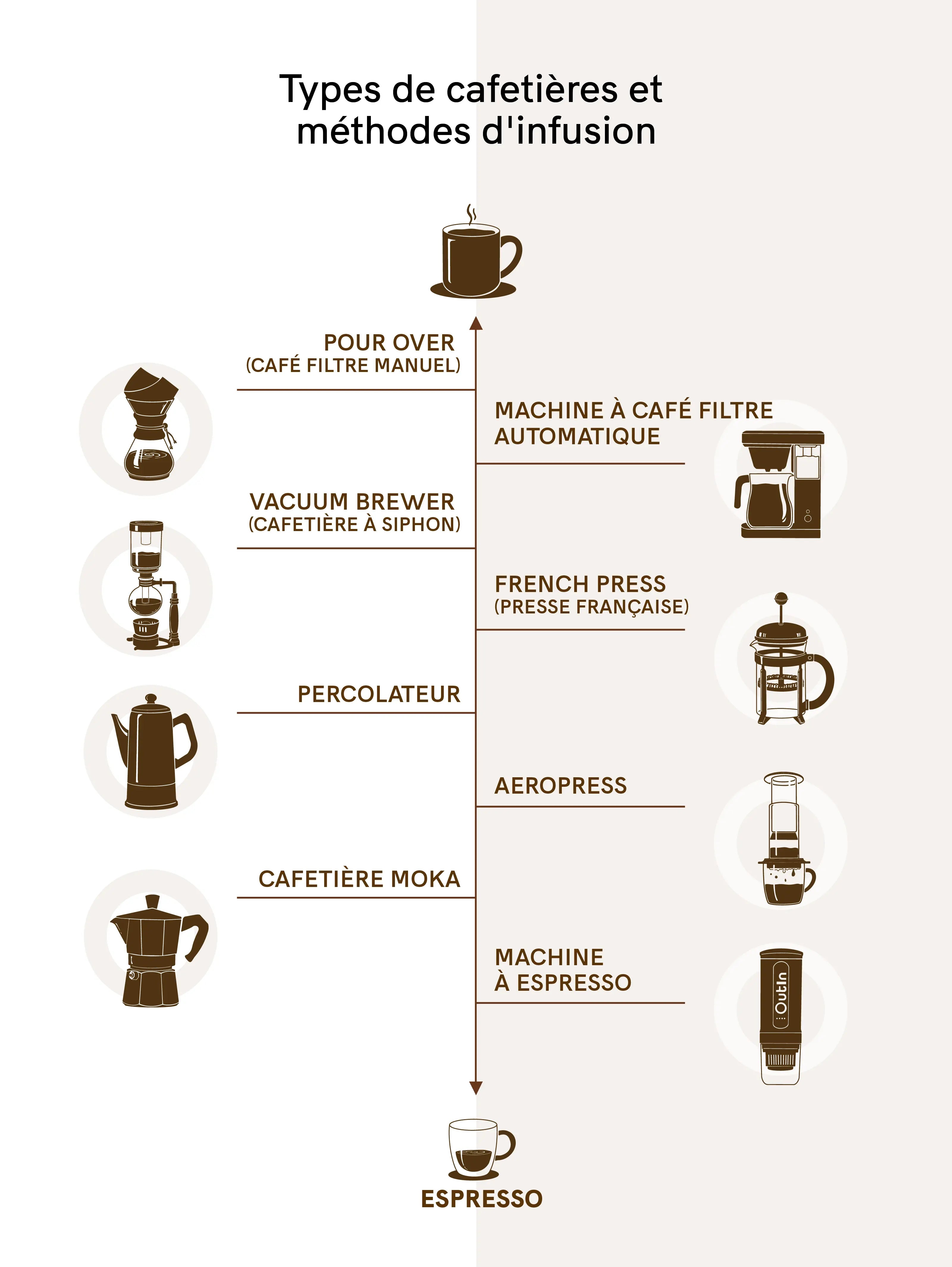 Types de cafetières et méthodes d'infusion

POUR OVER
(CAFÉ FILTRE MANUEL)

MACHINE À CAFÉ FILTRE AUTOMATIQUE

VACUUM BREWER
(CAFETIÈRE À SIPHON)

FRENCH PRESS
(PRESSE FRANÇAISE)

PERCOLATEUR

AEROPRESS

CAFETIÈRE MOKA

MACHINE
À ESPRESSO

OutIn

ESPRESSO