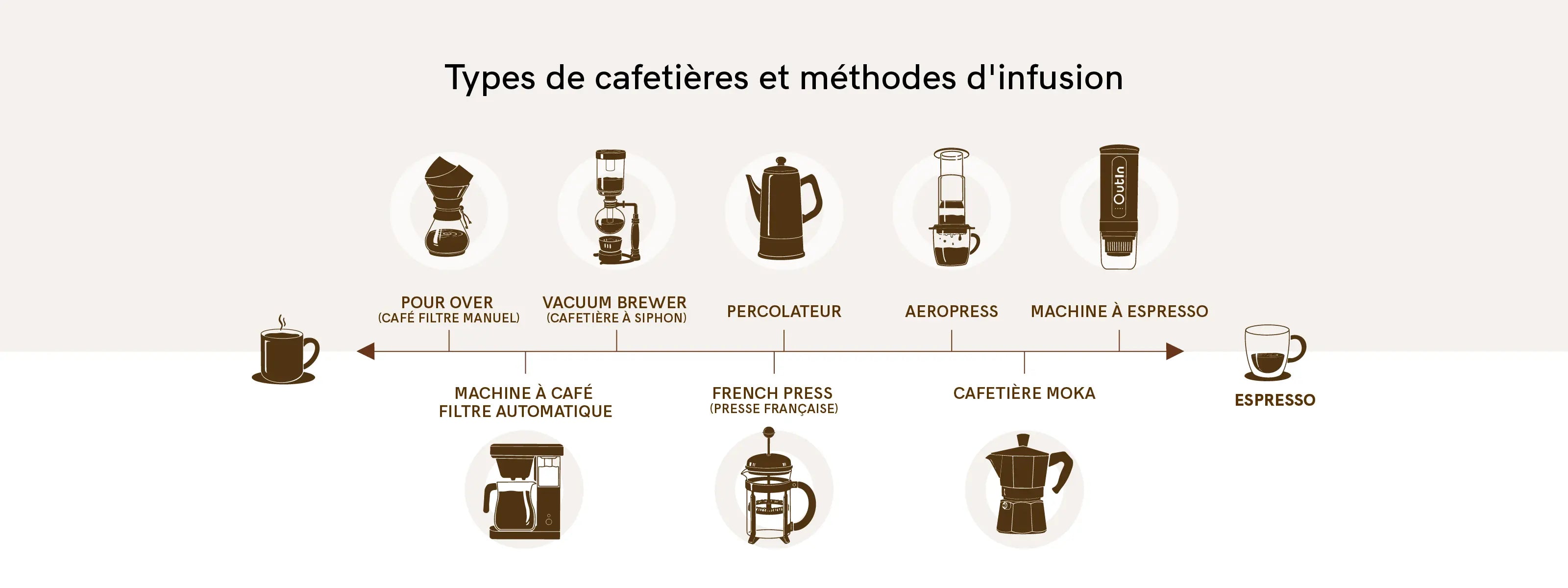 Types de cafetières et méthodes d'infusion

OutIn

POUR OVER
(CAFÉ FILTRE MANUEL)

VACUUM BREWER
(CAFETIÈRE À SIPHON)

PERCOLATEUR

AEROPRESS

MACHINE À ESPRESSO

MACHINE À CAFÉ
FILTRE AUTOMATIQUE

FRENCH PRESS
(PRESSE FRANÇAISE)

CAFETIÈRE MOKA

ESPRESSO